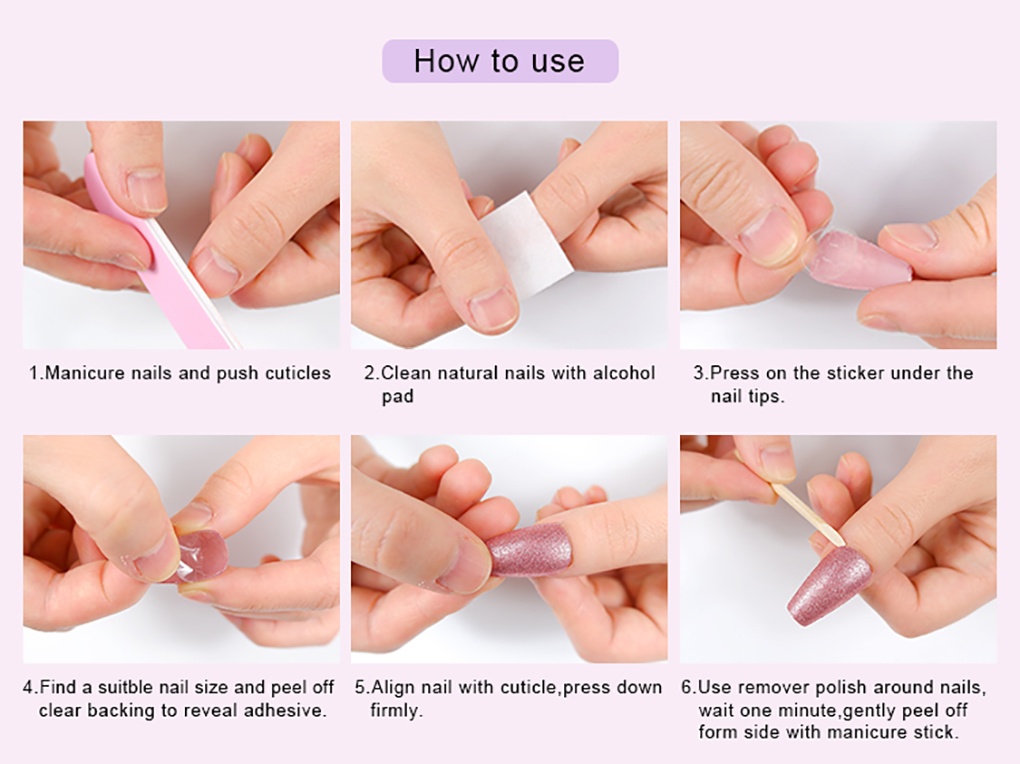 How to use

1.Manicure nails and push cuticles

2.Clean natural nails with alcohol pad

3.Press on the sticker under the nail tips.

4.Find a suitble nail size and peel off clear backing to reveal adhesive.

5.Align nail with cuticle,press down firmly.

6.Use remover polish around nails, wait one minute,gently peel off form side with manicure stick.