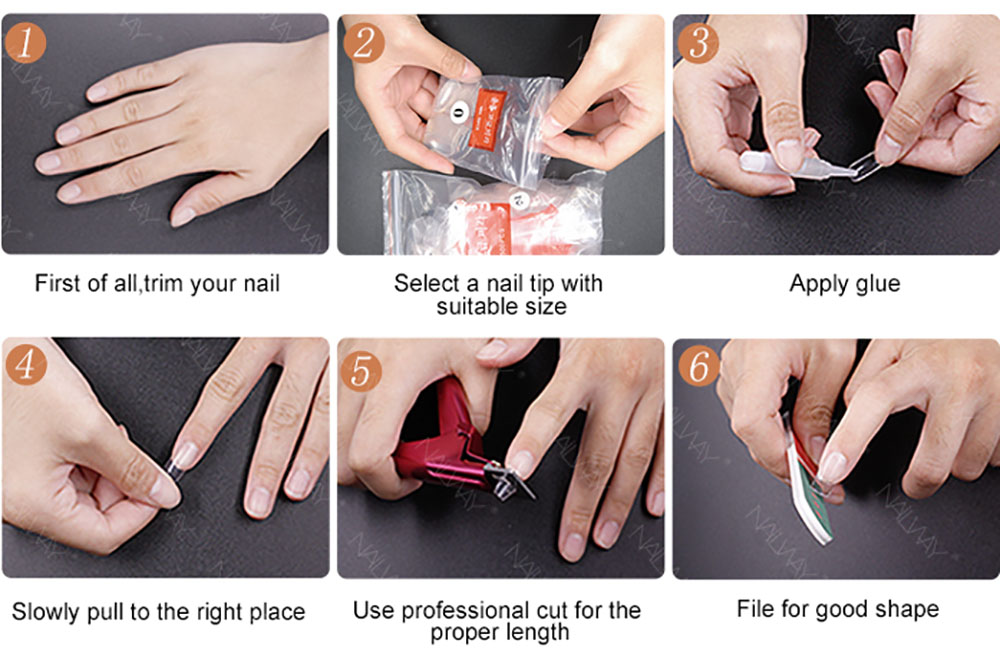 1

First of all,trim your nail

2

Select a nail tip with suitable size

3

Apply glue

4

Slowly pull to the right place

5

Use professional cut for the proper length

6

File for good shape