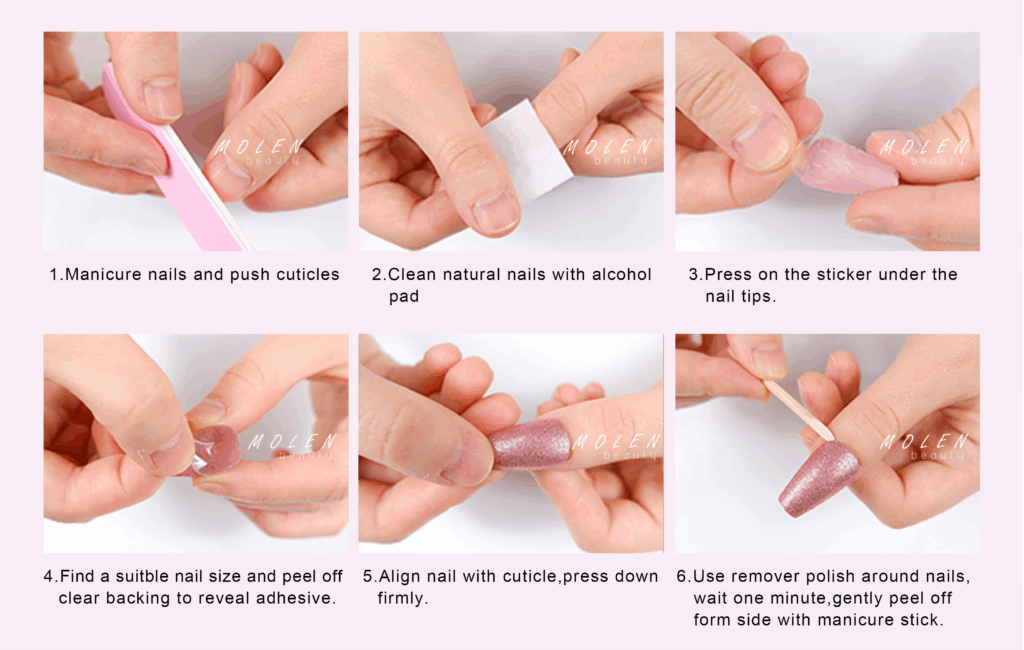 MOLEN beauty

1.Manicure nails and push cuticles

MOLEN beauty

2.Clean natural nails with alcohol pad

MOLEN beauty

3.Press on the sticker under the nail tips.

MOLEN beauty

4.Find a suitble nail size and peel off clear backing to reveal adhesive.

MOLEN beauty

5.Align nail with cuticle,press down firmly.

MOLEN beauty

6.Use remover polish around nails, wait one minute,gently peel off form side with manicure stick.